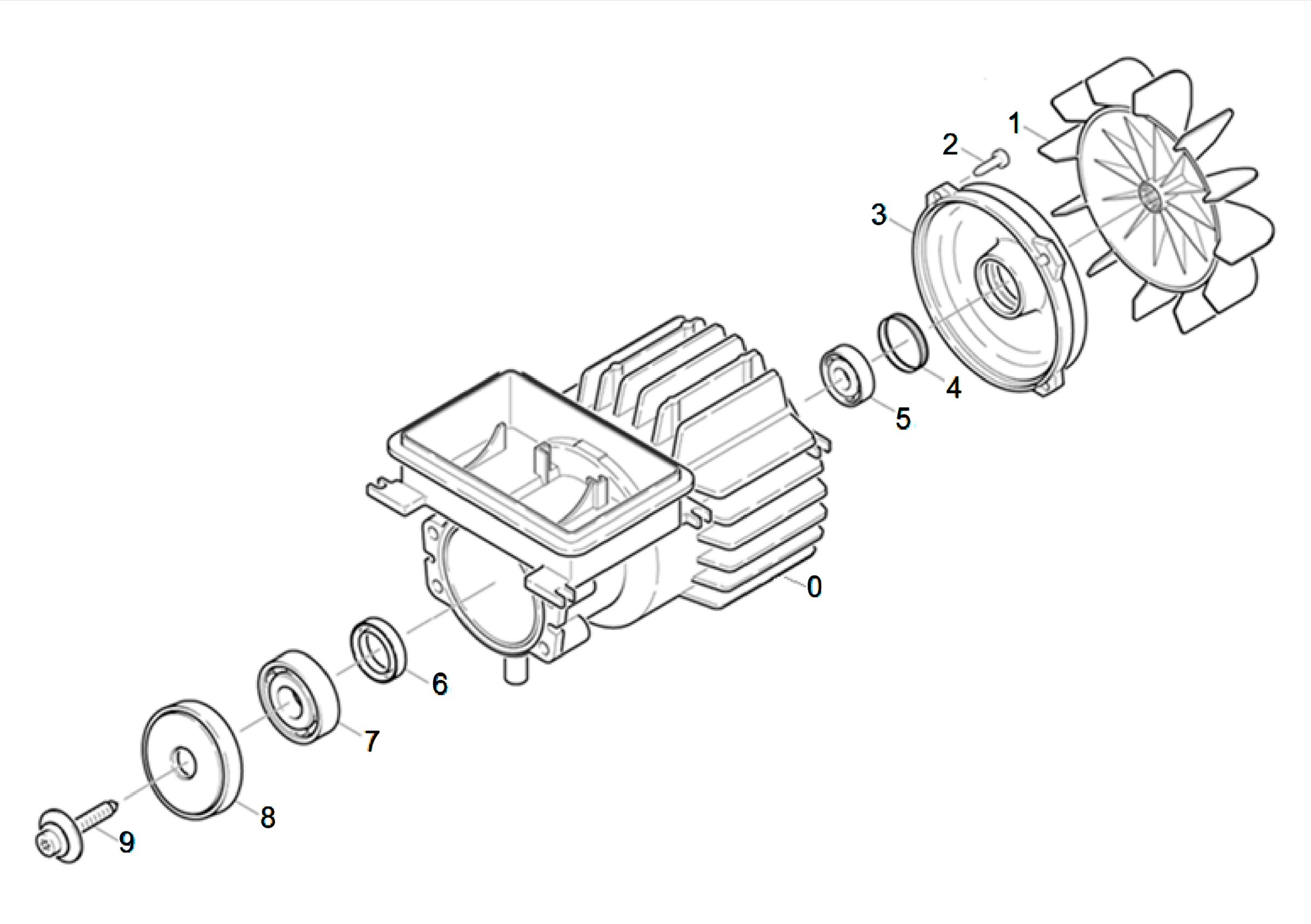 1
2
3
4
5
0
6
7
8
9