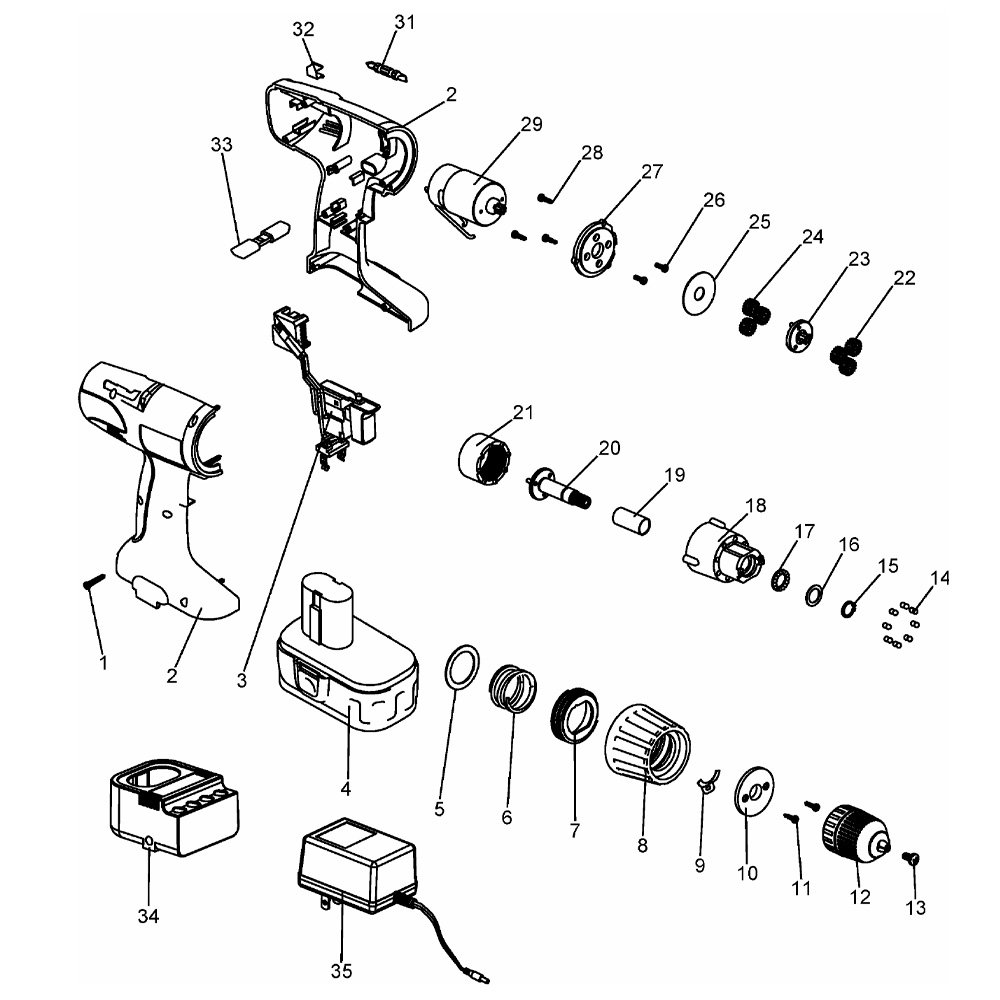 32
31
2
33
29
28
27
26
25
24
23
22
21
20
19
18
17
16
15
14
1
2
3
4
5
6
7
8
9
10
11
12
13
34
35