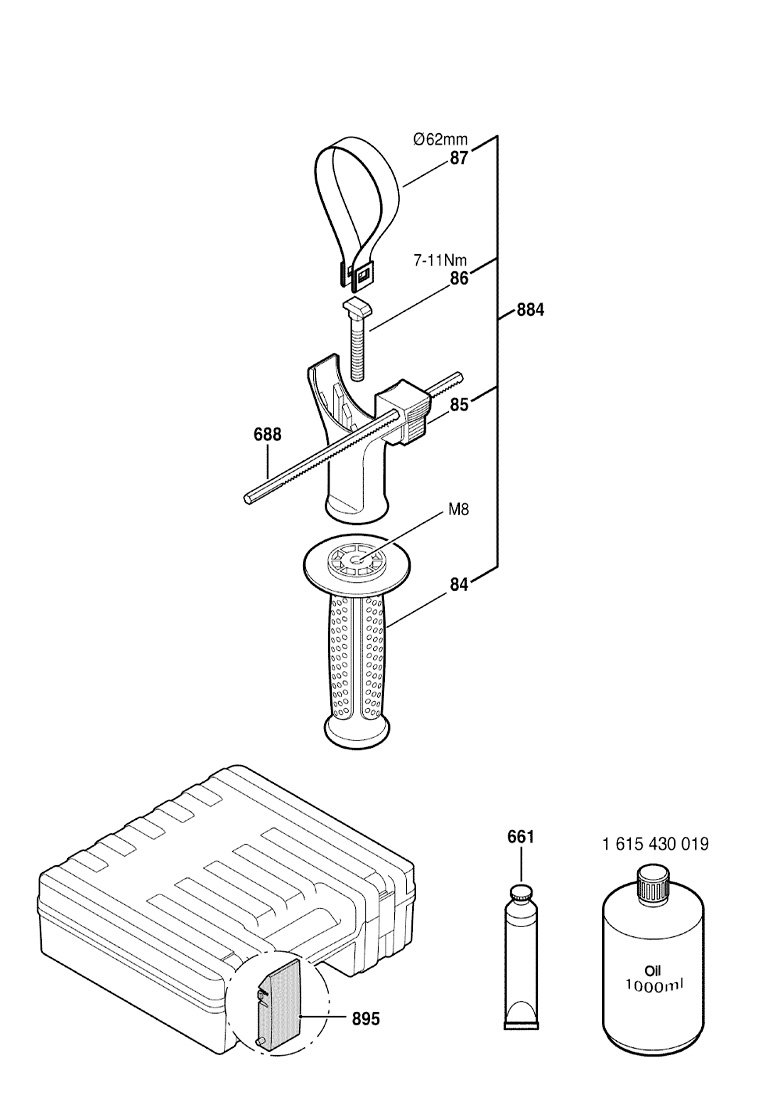 Ø62mm
87
7-11Nm
86
884
85
688
M8
84
661
1 615 430 019
Oil
1000ml
895