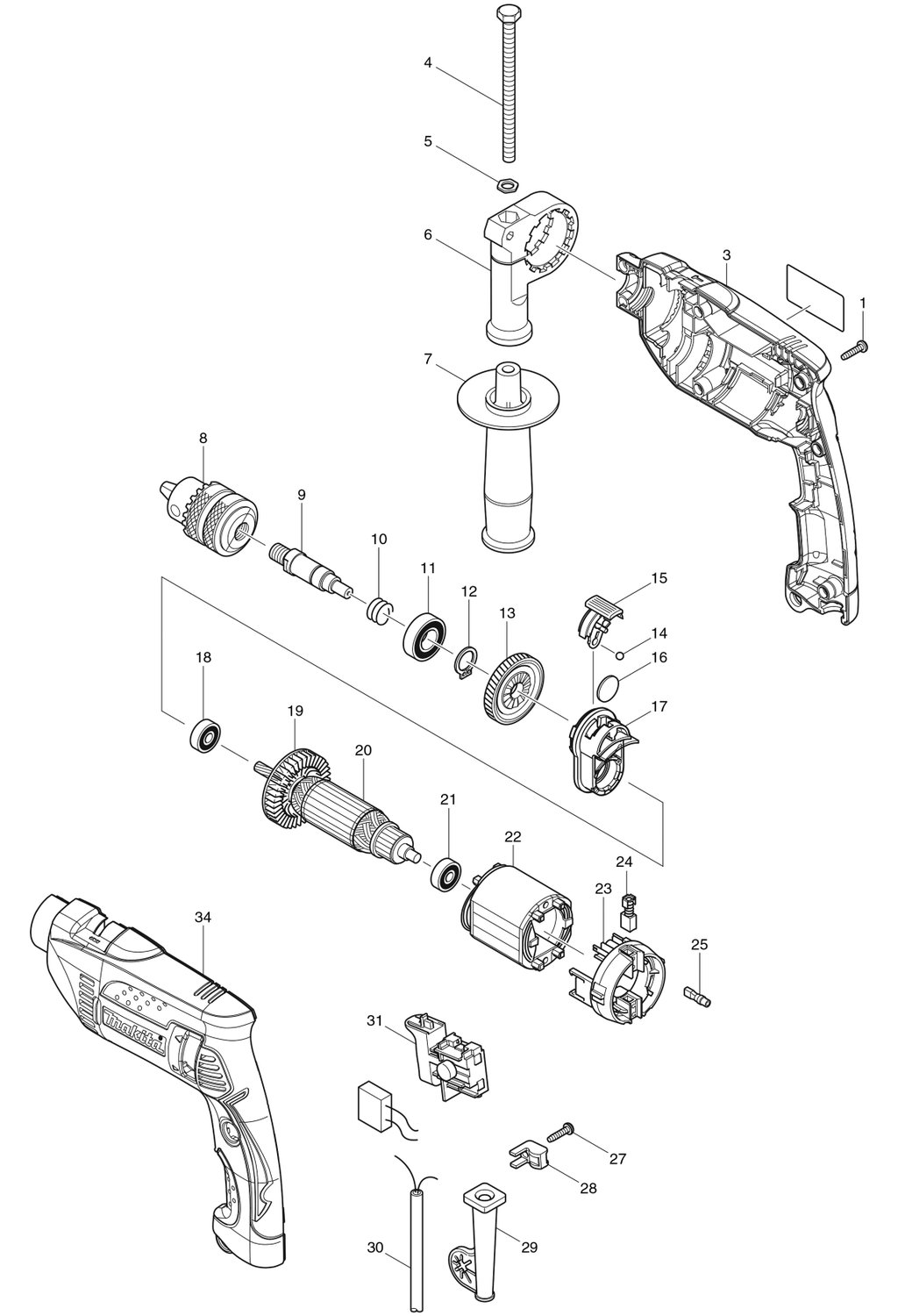 4
5
6
3
1
7
8
9
10
11
12
13
15
14
16
17
18
19
20
21
22
24
23
25
34
makita
31
27
28
30
29