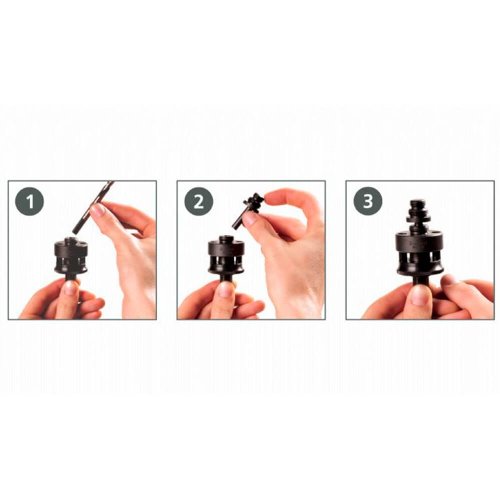 1

2

3