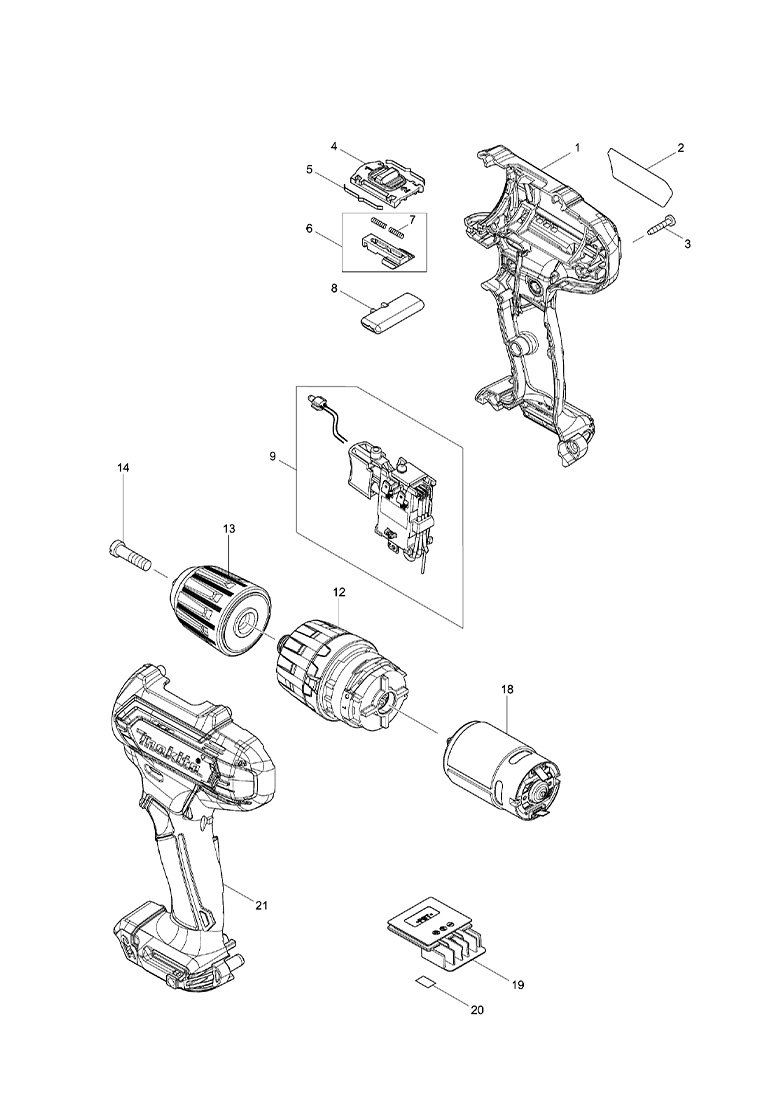 4
1
2
5
7
6
3
8
9
14
13
12
18
makita
21
19
20