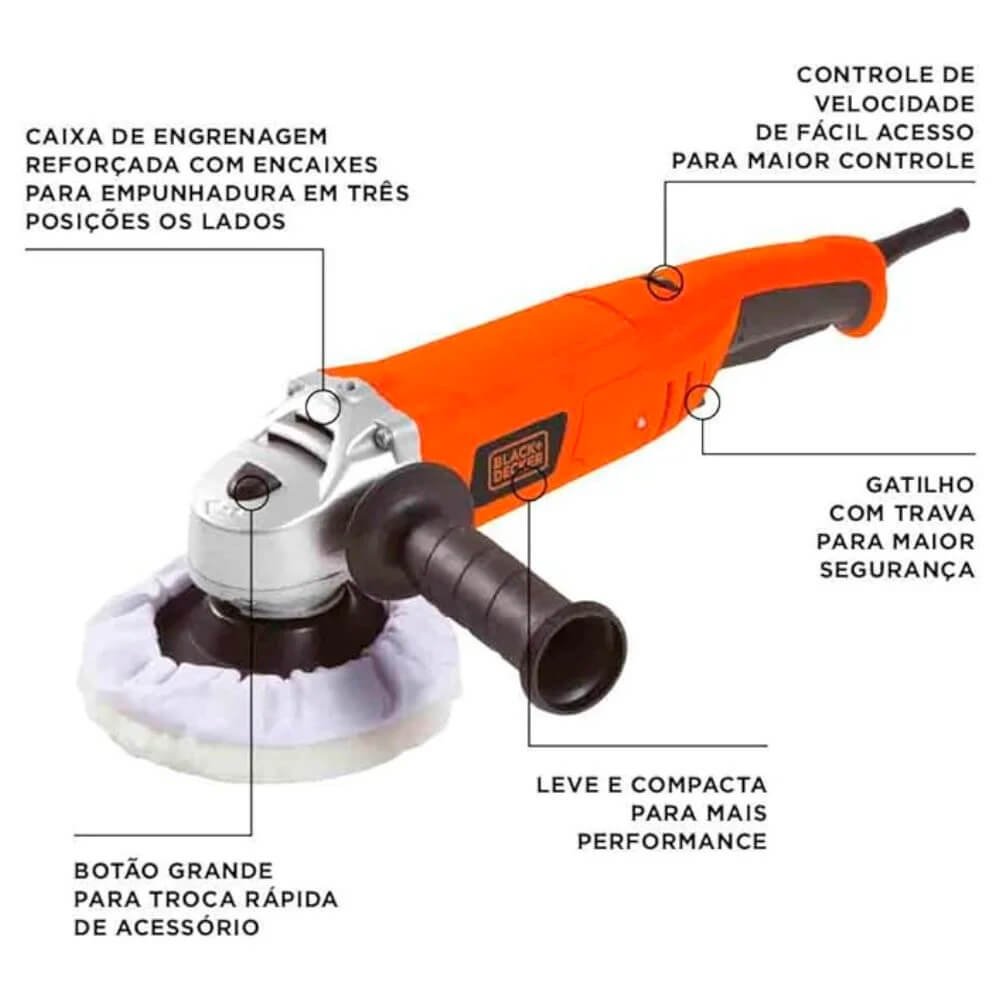 CAIXA DE ENGRENAGEM REFORÇADA COM ENCAIXES PARA EMPUNHADURA EM TRÊS POSIÇÕES OS LADOS

CONTROLE DE VELOCIDADE DE FÁCIL ACESSO PARA MAIOR CONTROLE

BLACK+DECKER

GATILHO COM TRAVA PARA MAIOR SEGURANÇA

LEVE E COMPACTA PARA MAIS PERFORMANCE

BOTÃO GRANDE PARA TROCA RÁPIDA DE ACESSÓRIO